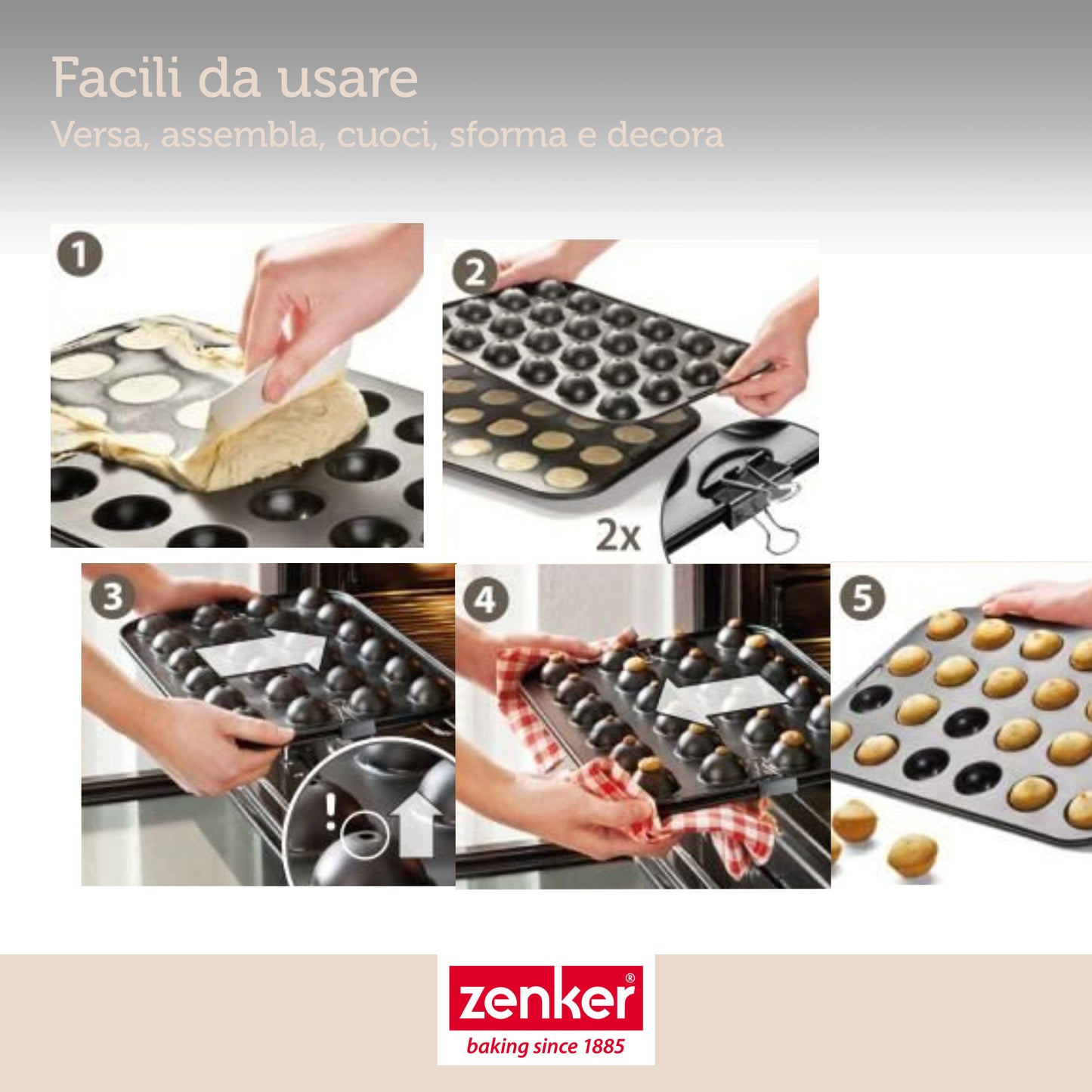 Facili da usare
Versa, assembla, cuoci, sforma e decora

1

2

2x

3

!

4

5

zenker®
baking since 1885