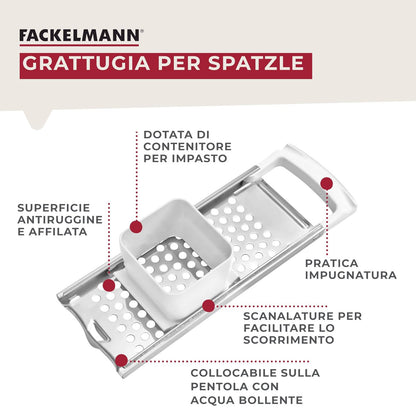 FACKELMANN®

GRATTUGIA PER SPATZLE

DOTATA DI CONTENITORE PER IMPASTO

SUPERFICIE ANTIRUGGINE E AFFILATA

PRATICA IMPUGNATURA

SCANALATURE PER FACILITARE LO SCORRIMENTO

COLLOCABILE SULLA PENTOLA CON ACQUA BOLLENTE