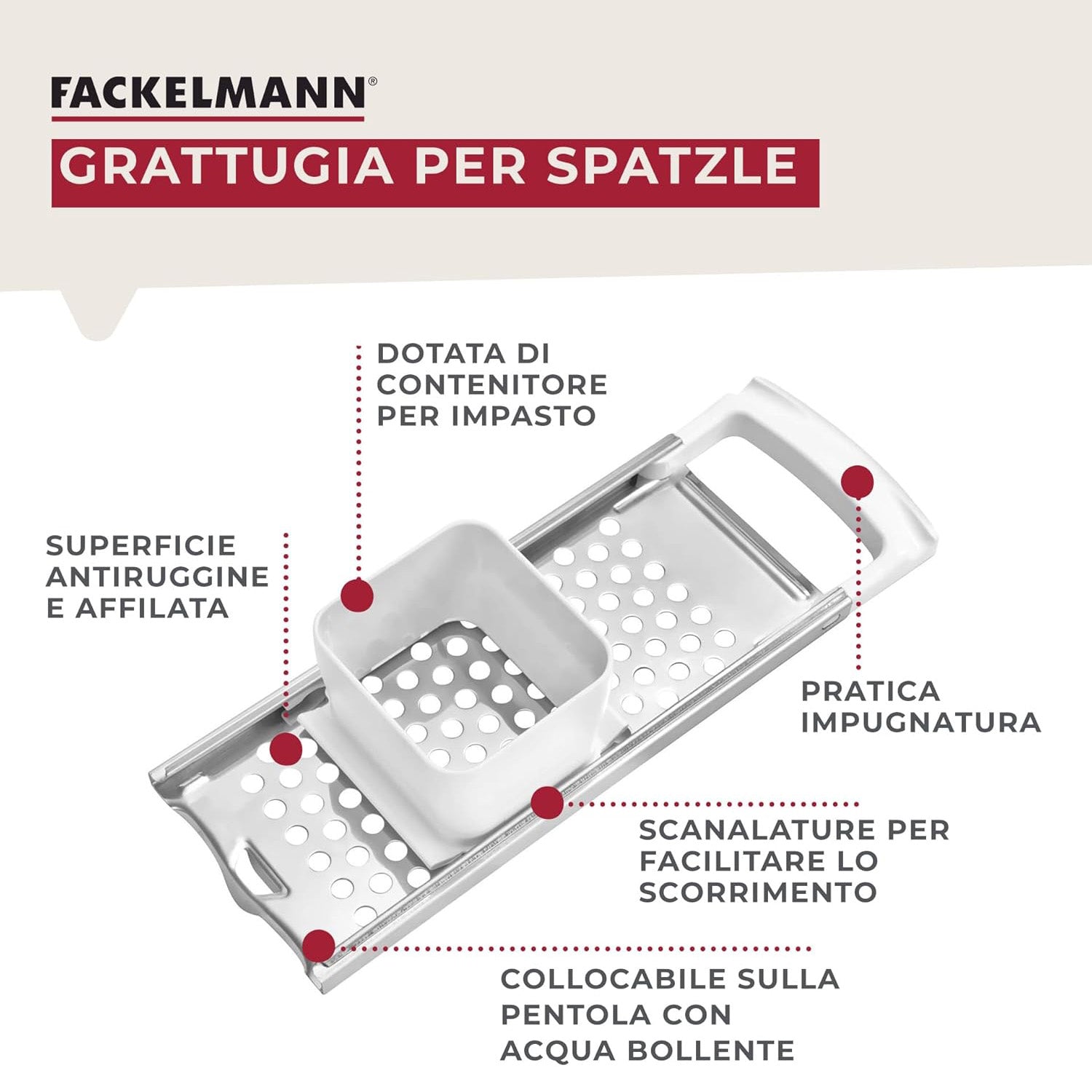 FACKELMANN®

GRATTUGIA PER SPATZLE

DOTATA DI CONTENITORE PER IMPASTO

SUPERFICIE ANTIRUGGINE E AFFILATA

PRATICA IMPUGNATURA

SCANALATURE PER FACILITARE LO SCORRIMENTO

COLLOCABILE SULLA PENTOLA CON ACQUA BOLLENTE