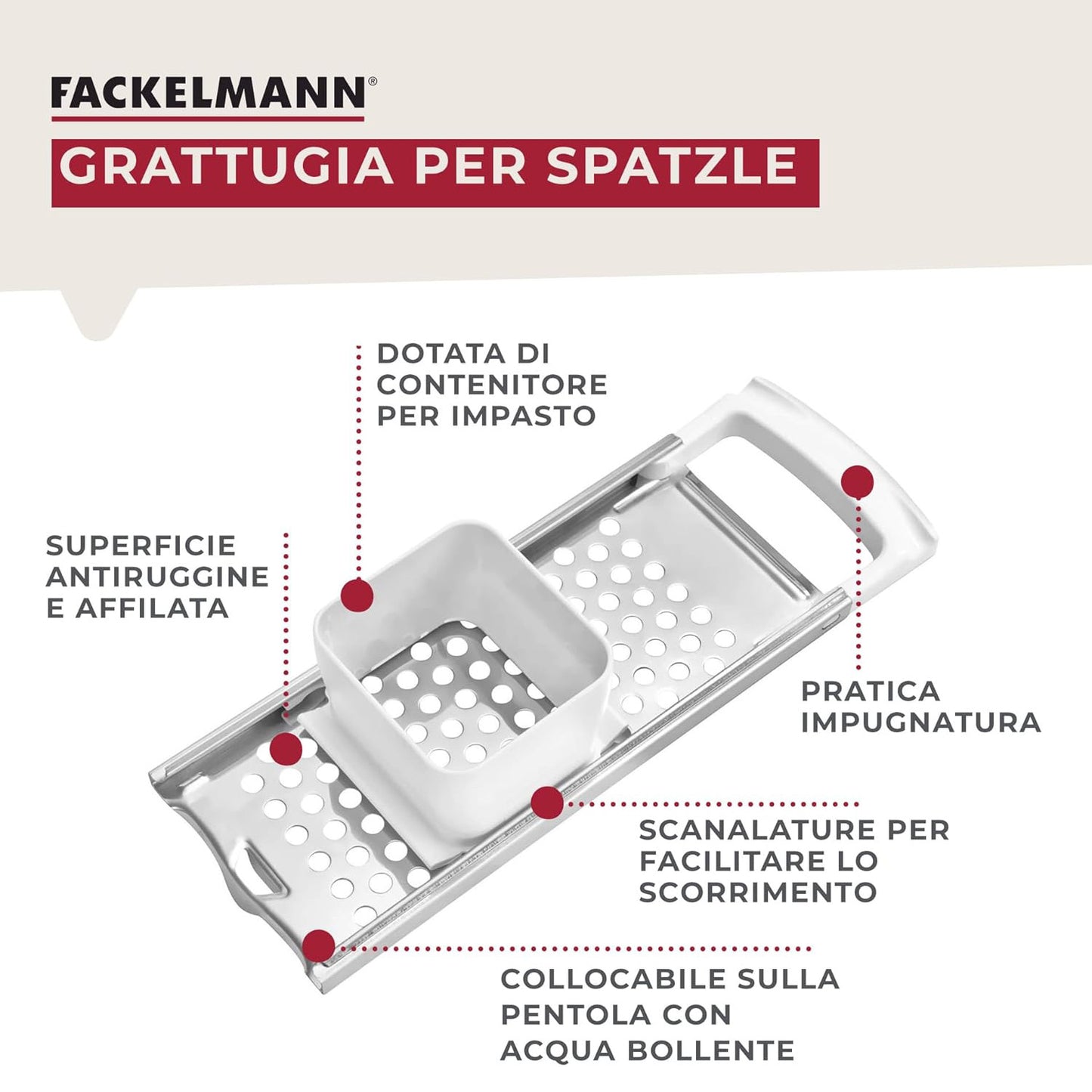 FACKELMANN®

GRATTUGIA PER SPATZLE

DOTATA DI CONTENITORE PER IMPASTO

SUPERFICIE ANTIRUGGINE E AFFILATA

PRATICA IMPUGNATURA

SCANALATURE PER FACILITARE LO SCORRIMENTO

COLLOCABILE SULLA PENTOLA CON ACQUA BOLLENTE